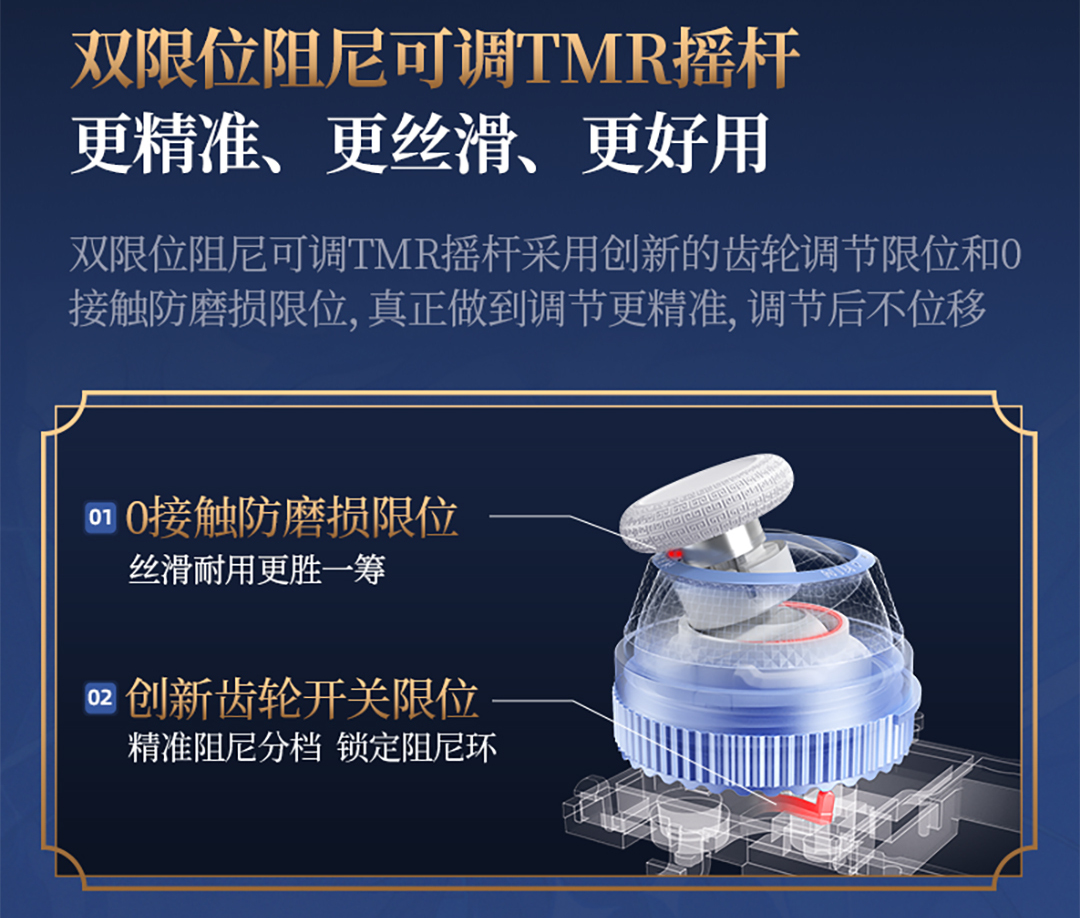 双限位阻尼可调TMR摇杆
更精准、更丝滑、更好用

双限位阻尼可调TMR摇杆采用创新的齿轮调节限位和0接触防磨损限位, 真正做到调节更精准, 调节后不位移

01 0接触防磨损限位
丝滑耐用更胜一筹

02 创新齿轮开关限位
精准阻尼分档 锁定阻尼环