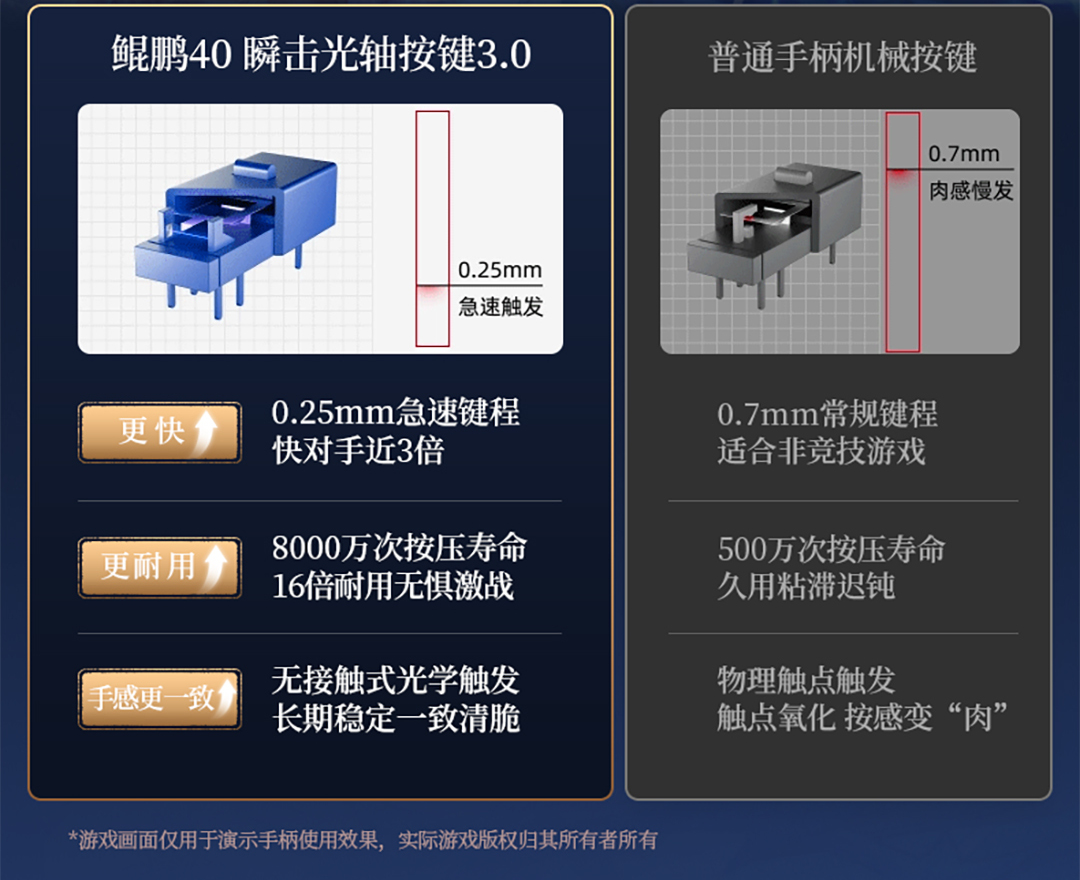 鲲鹏40 瞬击光轴按键3.0

0.25mm
急速触发

更快

0.25mm急速键程
快对手近3倍

更耐用

8000万次按压寿命
16倍耐用无惧激战

手感更一致

无接触式光学触发
长期稳定一致清脆

普通手柄机械按键

0.7mm
肉感慢发

0.7mm常规键程
适合非竞技游戏

500万次按压寿命
久用粘滞迟钝

物理触点触发
触点氧化 按感变“肉”

*游戏画面仅用于演示手柄使用效果，实际游戏版权归其所有者所有