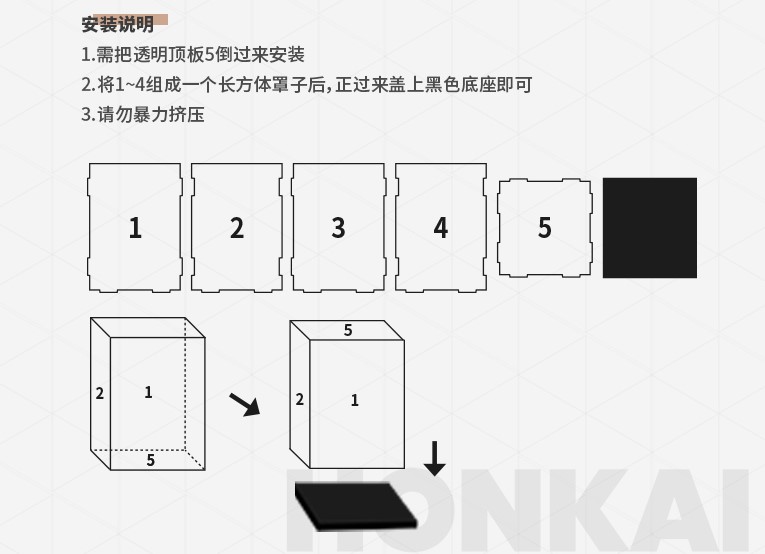 安装说明
1.需把透明顶板5倒过来安装
2.将1~4组成一个长方体罩子后,正过来盖上黑色底座即可
3.请勿暴力挤压

1 2 3 4 5

2 1 5

5 2 1

HONKAI